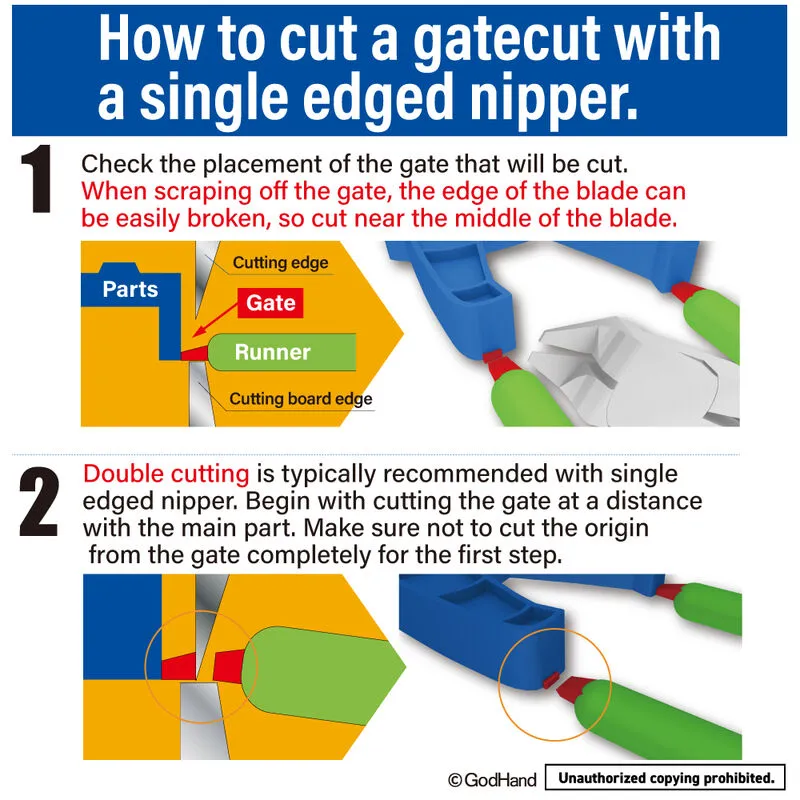 How to cut a gatecut with a single edged nipper.

1

Check the placement of the gate that will be cut. When scraping off the gate, the edge of the blade can be easily broken, so cut near the middle of the blade.

Parts

Cutting edge

Gate

Runner

Cutting board edge

2

Double cutting is typically recommended with single edged nipper. Begin with cutting the gate at a distance with the main part. Make sure not to cut the origin from the gate completely for the first step.

©GodHand

Unauthorized copying prohibited.