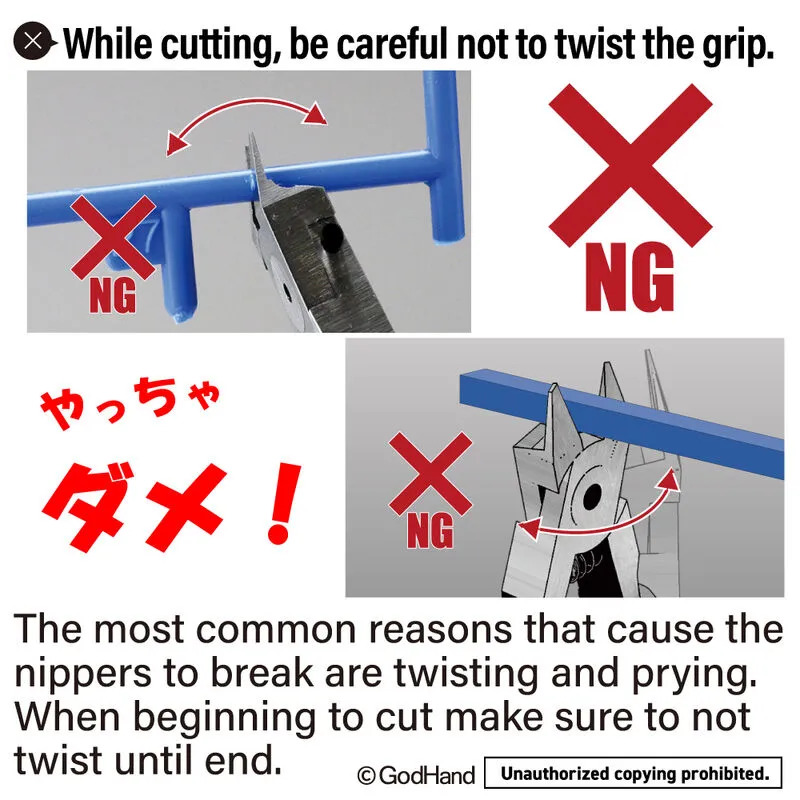 While cutting, be careful not to twist the grip.

NG

NG

やっちゃ

ダメ！

NG

The most common reasons that cause the nippers to break are twisting and prying. When beginning to cut make sure to not twist until end.

©GodHand

Unauthorized copying prohibited.